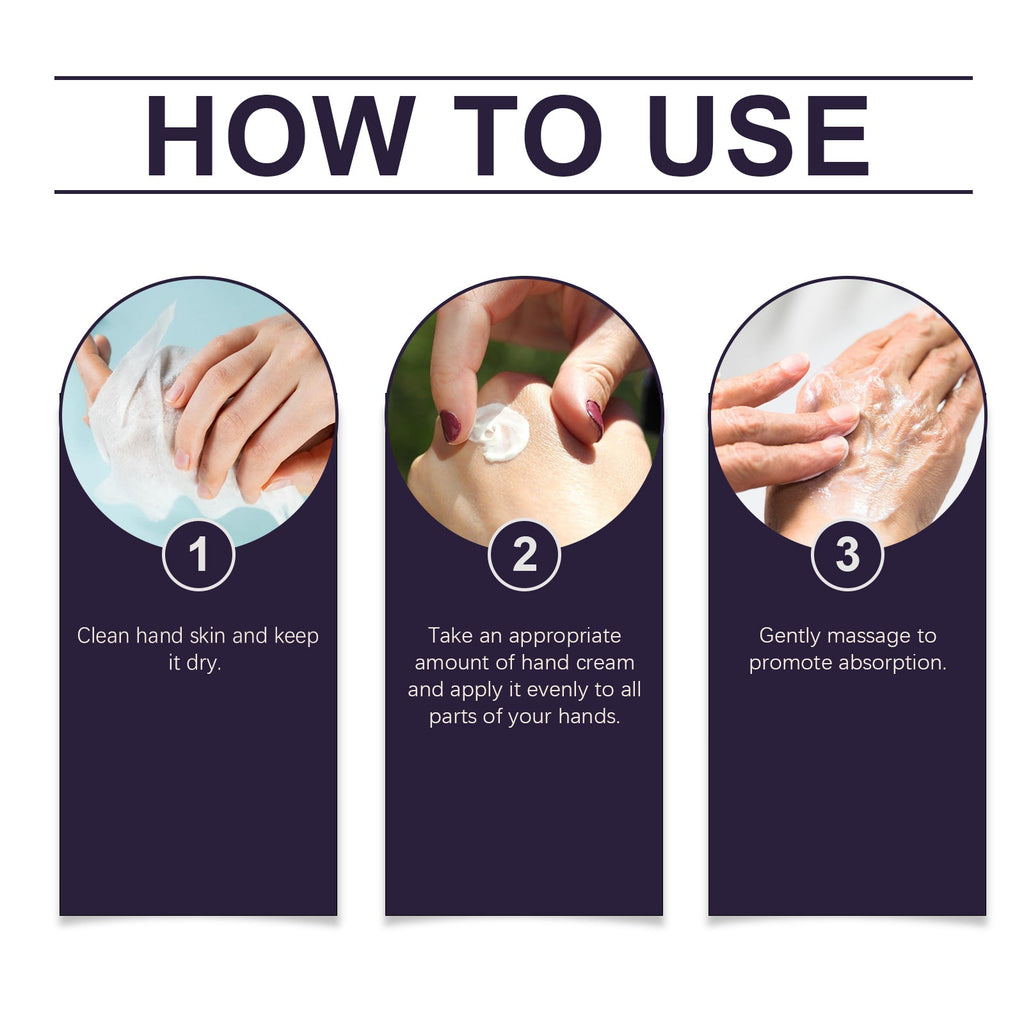 HOW TO USE

1

Clean hand skin and keep it dry.

2

Take an appropriate amount of hand cream and apply it evenly to all parts of your hands.

3

Gently massage to promote absorption.