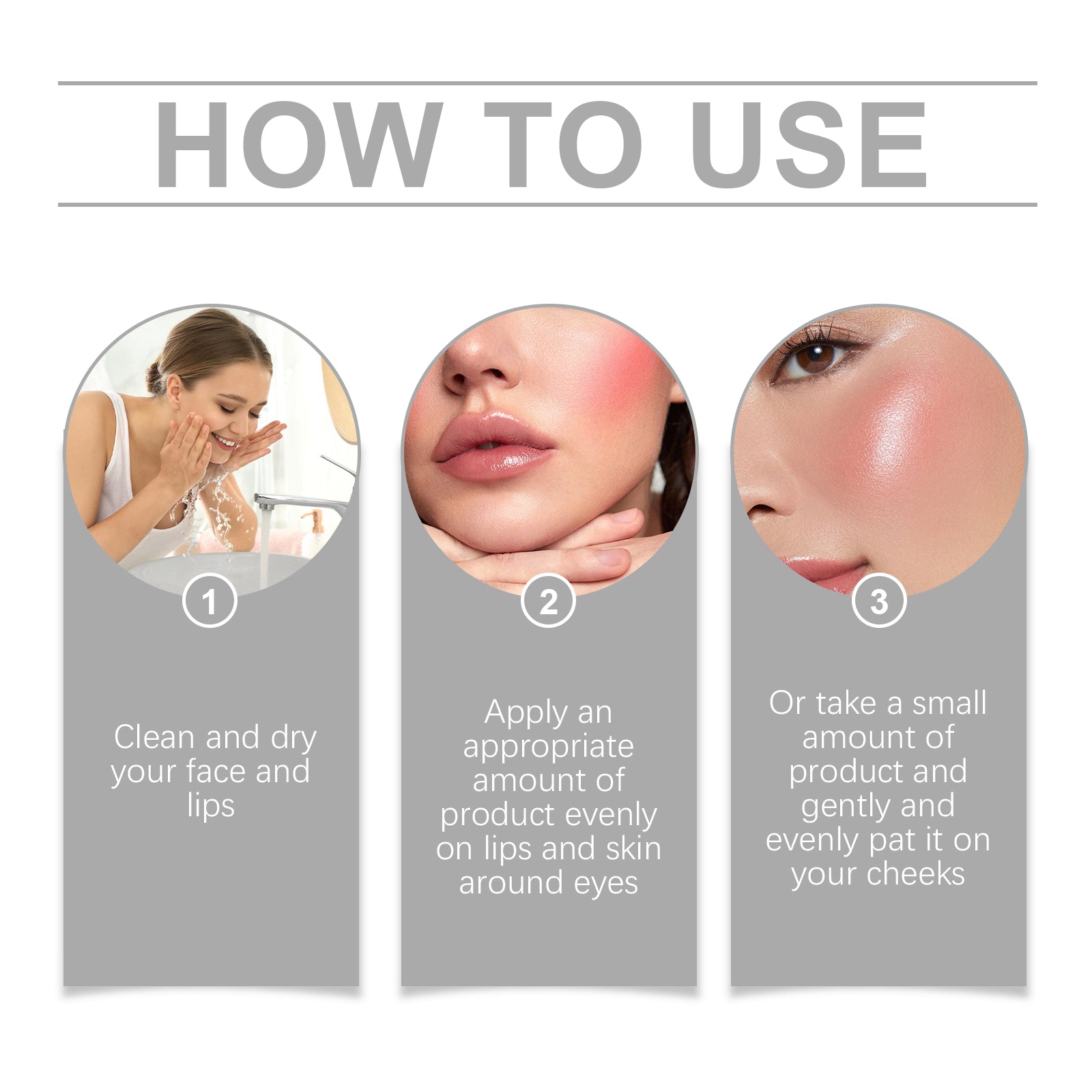 HOW TO USE

1

Clean and dry your face and lips

2

Apply an appropriate amount of product evenly on lips and skin around eyes

3

Or take a small amount of product and gently and evenly pat it on your cheeks